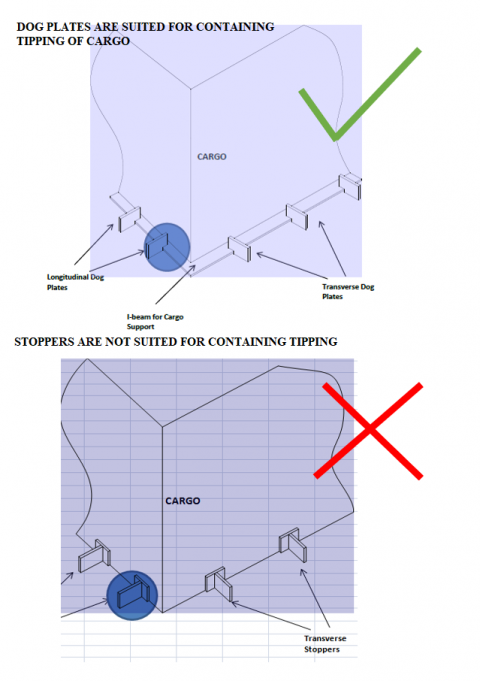 DOG PLATES ARE SUITED FOR CONTAINING TIPPING OF CARGO

CARGO

Longitudinal Dog Plates

I-beam for Cargo Support

Transverse Dog Plates

STOPPERS ARE NOT SUITED FOR CONTAINING TIPPING

CARGO

Transverse Stoppers